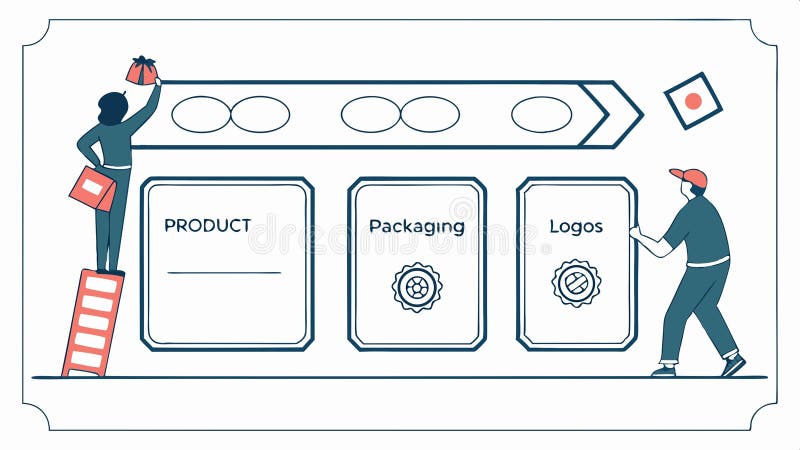 PRODUCT

Packaging

Logos

dreamstime