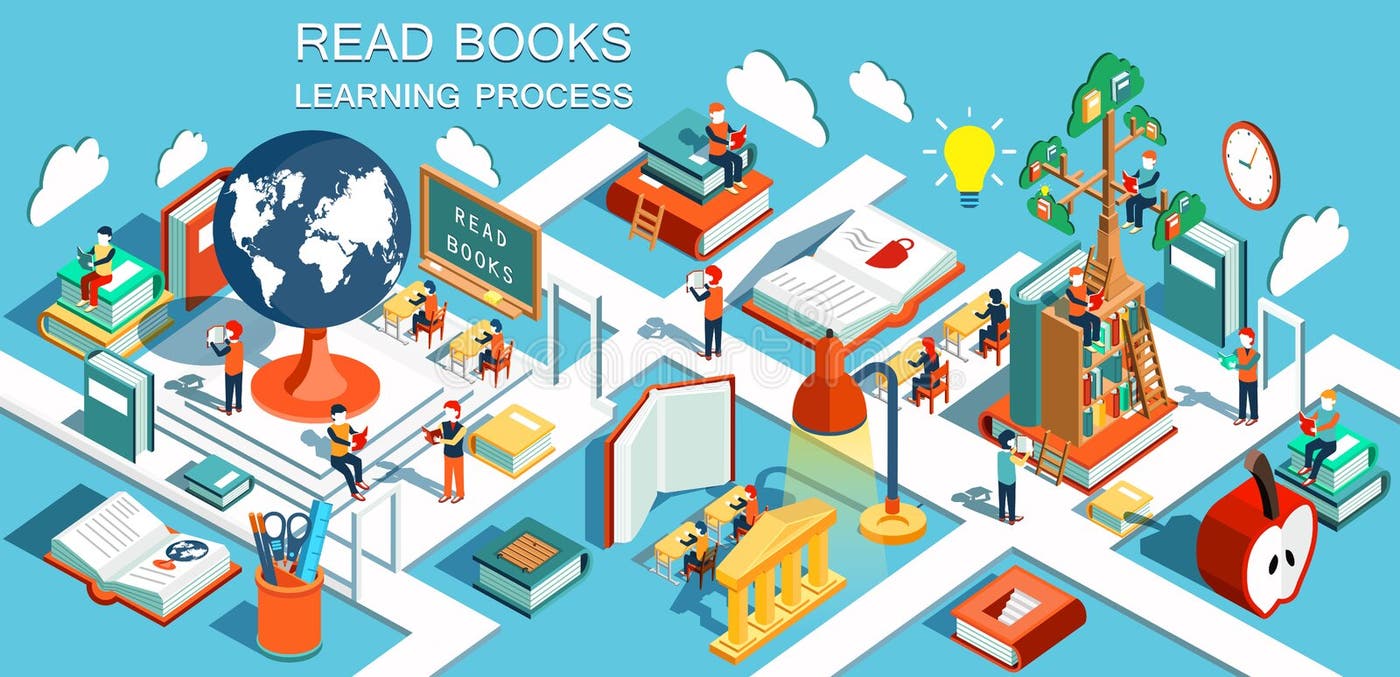 READ BOOKS
LEARNING PROCESS

READ
BOOKS