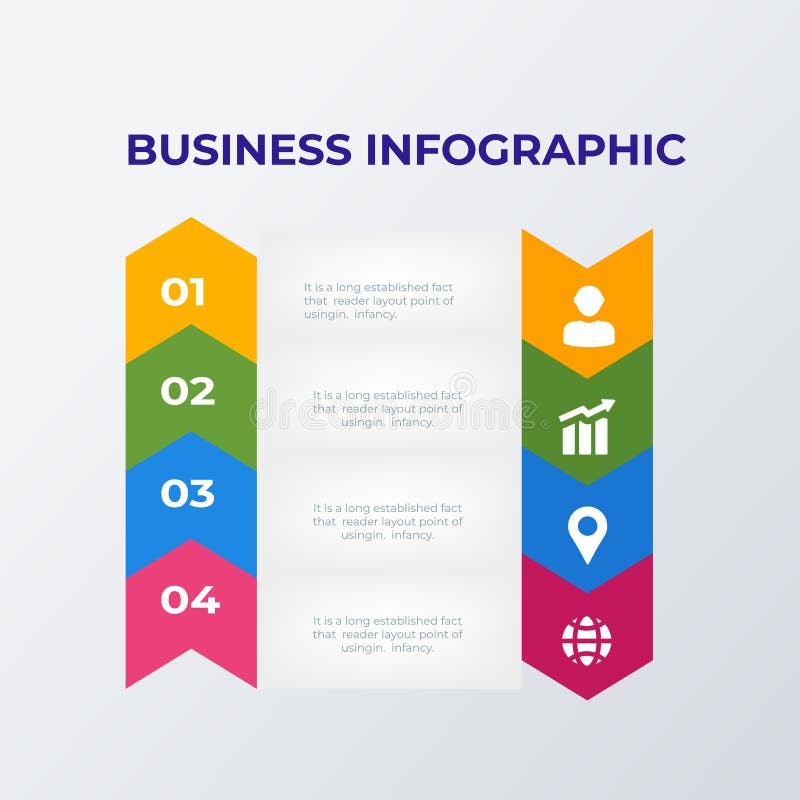 BUSINESS INFOGRAPHIC

01

It is a long established fact that reader layout point of usingin. infancy.

02

It is a long established fact that reader layout point of usingin. infancy.

03

It is a long established fact that reader layout point of usingin. infancy.

04

It is a long established fact that reader layout point of usingin. infancy.

dreamstime