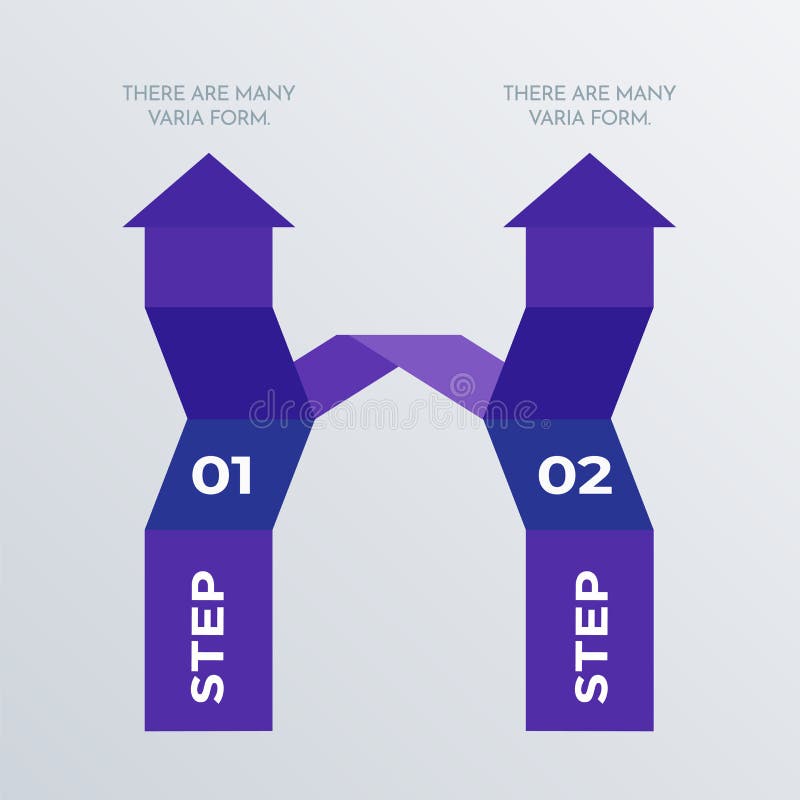 THERE ARE MANY VARIA FORM.

THERE ARE MANY VARIA FORM.

dreamstime

01

02

STEP

STEP