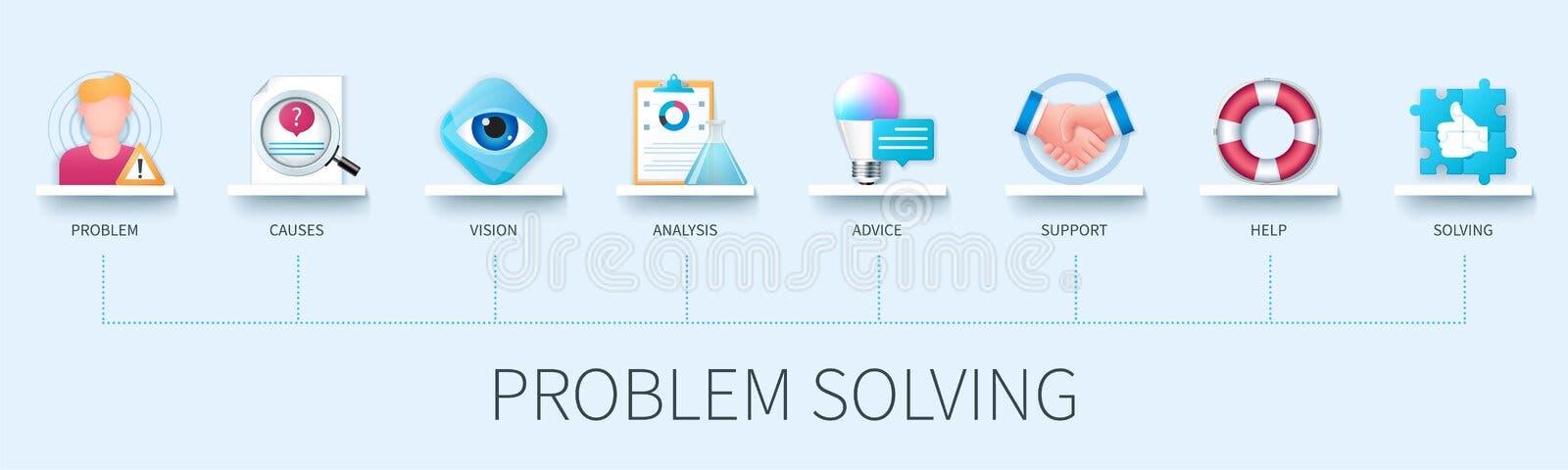 PROBLEM
CAUSES
VISION
ANALYSIS
ADVICE
SUPPORT
HELP
SOLVING

dreamstime

PROBLEM SOLVING