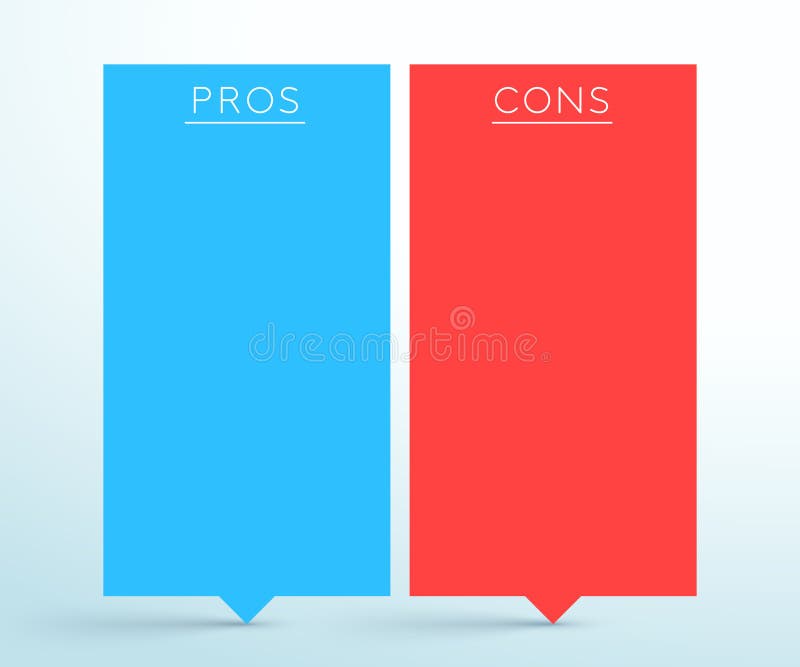 PROS

CONS

dreamstime