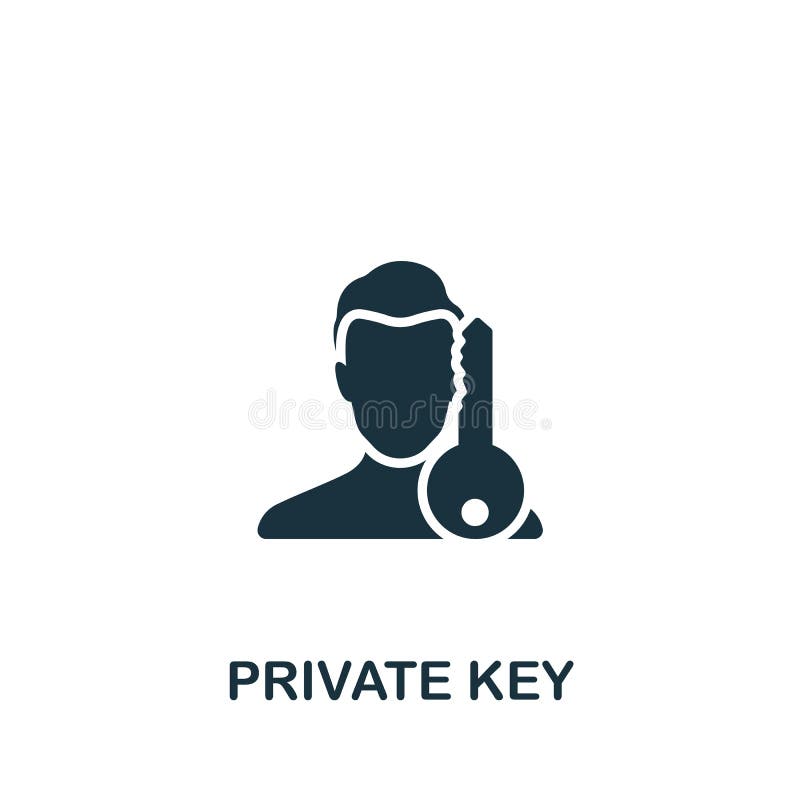 dreamstime

PRIVATE KEY