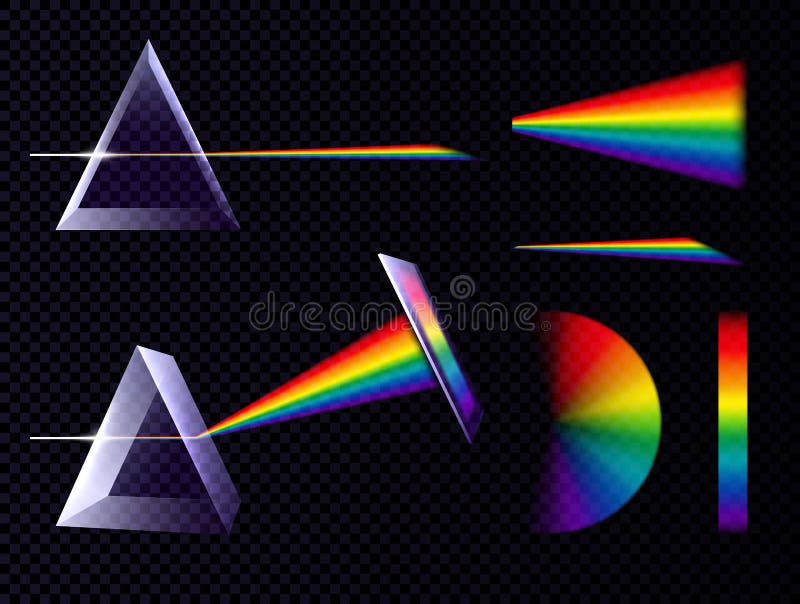 dreamstime