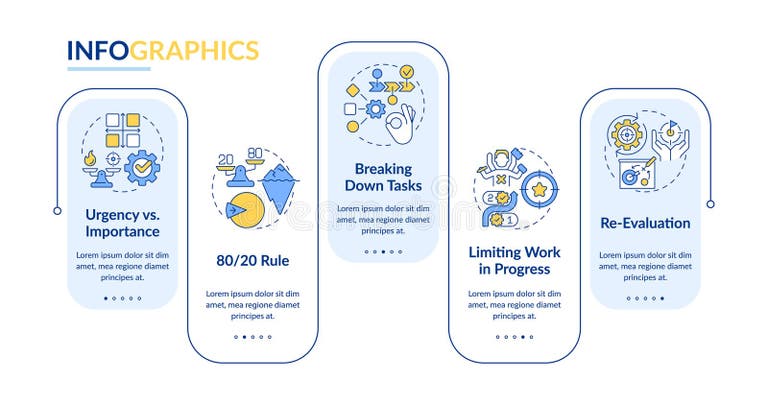 INFOGRAPHICS

Urgency vs. Importance

Lorem ipsum dolor sit dim amet, mea regione diamet principes at.

20 80

80/20 Rule

Lorem ipsum dolor sit dim amet, mea regione diamet principes at.

Breaking Down Tasks

Lorem ipsum dolor sit dim amet, mea regione diamet principes at.

2 1

Limiting Work in Progress

Lorem ipsum dolor sit dim amet, mea regione diamet principes at.

Re-Evaluation

Lorem ipsum dolor sit dim amet, mea regione diamet principes at.