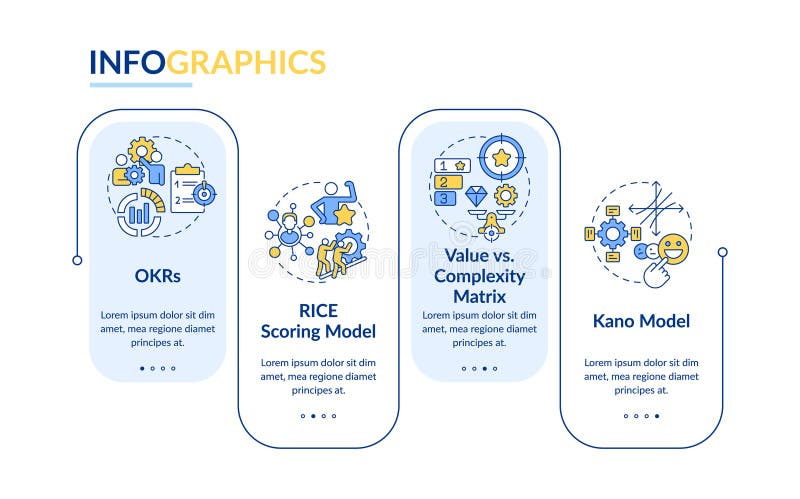 INFOGRAPHICS

OKRs

Lorem ipsum dolor sit dim amet, mea regione diamet principes at.

RICE Scoring Model

Lorem ipsum dolor sit dim amet, mea regione diamet principes at.

Value vs. Complexity Matrix

Lorem ipsum dolor sit dim amet, mea regione diamet principes at.

Kano Model

Lorem ipsum dolor sit dim amet, mea regione diamet principes at.