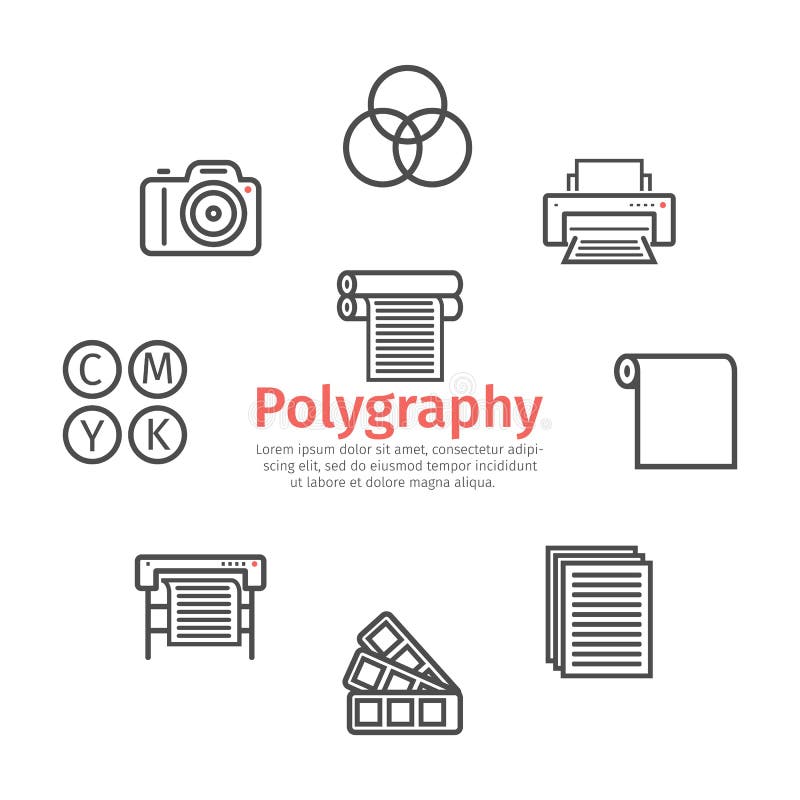 C M
Y K

Polygraphy

Lorem ipsum dolor sit amet, consectetur adipiscing elit, sed do eiusmod tempor incididunt ut labore et dolore magna aliqua.