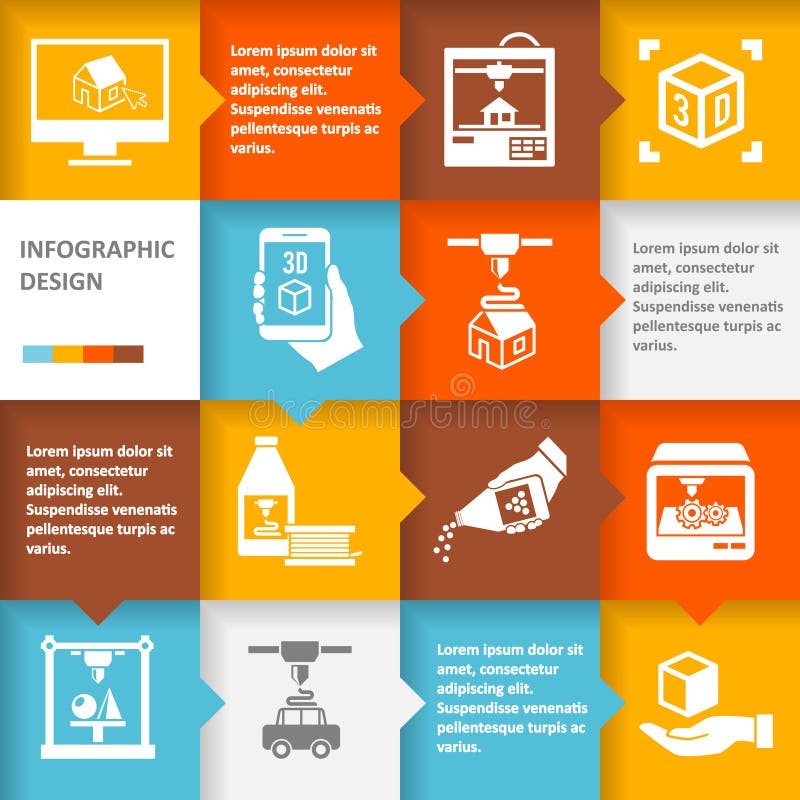 Lorem ipsum dolor sit amet, consectetur adipiscing elit. Suspendisse venenatis pellentesque turpis ac varius.

3D

INFOGRAPHIC DESIGN

3D

Lorem ipsum dolor sit amet, consectetur adipiscing elit. Suspendisse venenatis pellentesque turpis ac varius.

dreamstime

Lorem ipsum dolor sit amet, consectetur adipiscing elit. Suspendisse venenatis pellentesque turpis ac varius.

Lorem ipsum dolor sit amet, consectetur adipiscing elit. Suspendisse venenatis pellentesque turpis ac varius.