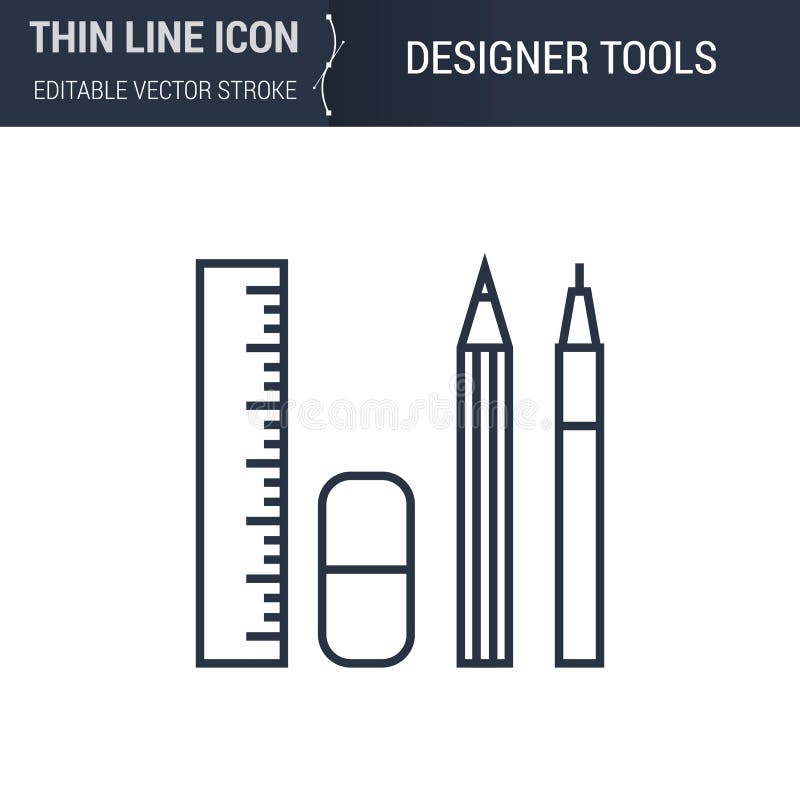 THIN LINE ICON
EDITABLE VECTOR STROKE

DESIGNER TOOLS

dreamstime