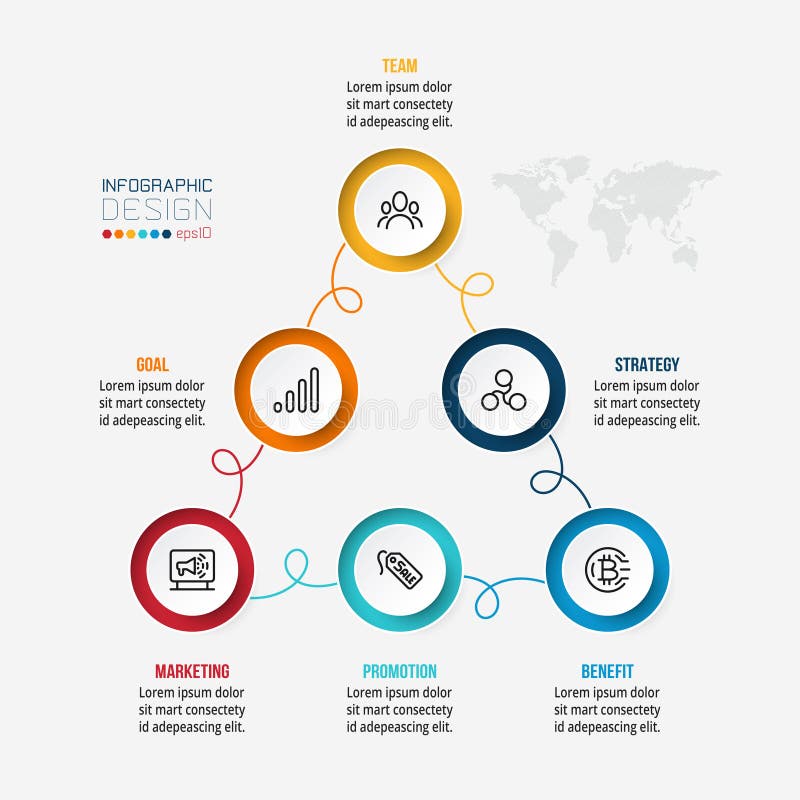 TEAM
Lorem ipsum dolor sit mart consectety id adepeascing elit.

INFOGRAPHIC
DESIGN
eps10

GOAL
Lorem ipsum dolor sit mart consectety id adepeascing elit.

STRATEGY
Lorem ipsum dolor sit mart consectety id adepeascing elit.

SALE

MARKETING
Lorem ipsum dolor sit mart consectety id adepeascing elit.

PROMOTION
Lorem ipsum dolor sit mart consectety id adepeascing elit.

BENEFIT
Lorem ipsum dolor sit mart consectety id adepeascing elit.