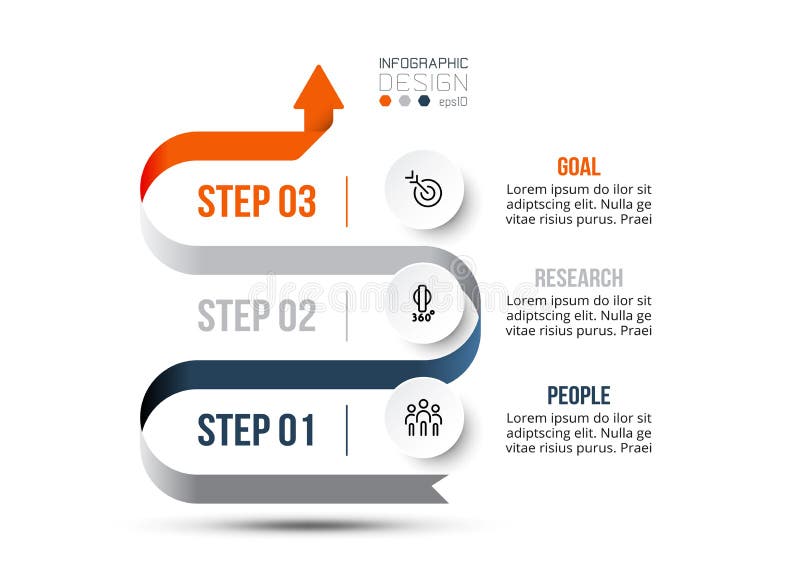 INFOGRAPHIC
DESIGN
eps10

STEP 03

GOAL
Lorem ipsum do ilor sit adiptscing elit. Nulla ge vitae risius purus. Praei

STEP 02

360°

RESEARCH
Lorem ipsum do ilor sit adiptscing elit. Nulla ge vitae risius purus. Praei

STEP 01

PEOPLE
Lorem ipsum do ilor sit adiptscing elit. Nulla ge vitae risius purus. Praei

dreamstime