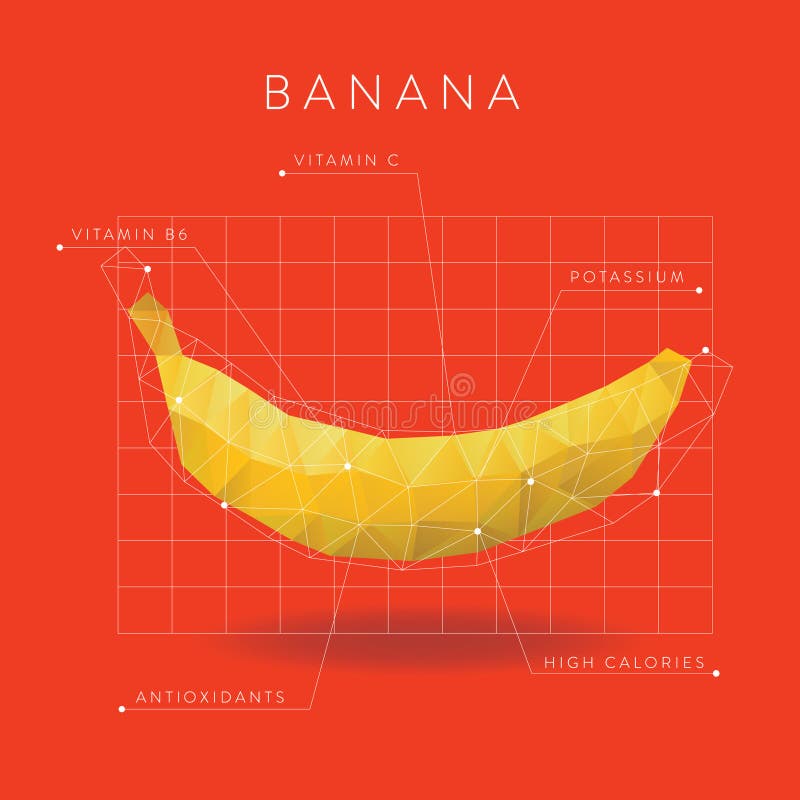 BANANA

VITAMIN C

VITAMIN B6

POTASSIUM

dreamstime

HIGH CALORIES

ANTIOXIDANTS