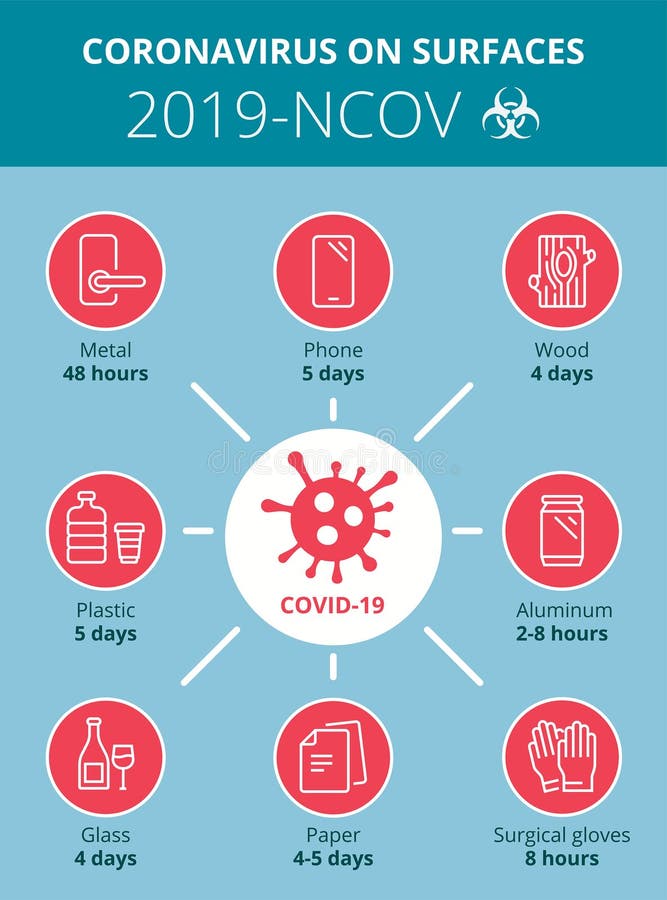 CORONAVIRUS ON SURFACES
2019-NCOV

Metal
48 hours

Phone
5 days

Wood
4 days

Plastic
5 days

COVID-19

Aluminum
2-8 hours

Glass
4 days

Paper
4-5 days

Surgical gloves
8 hours