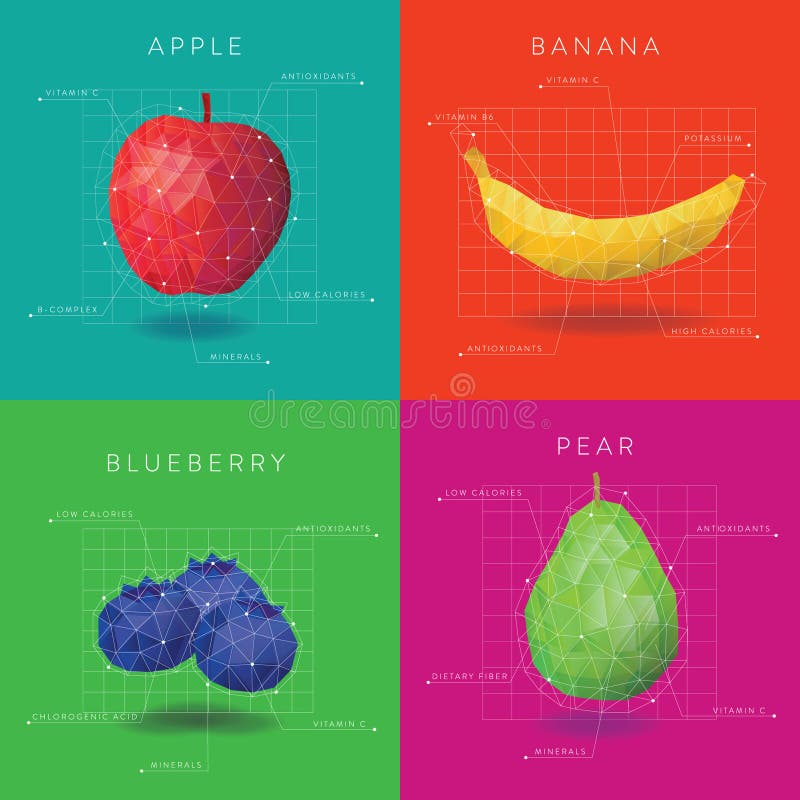 APPLE

VITAMIN C

ANTIOXIDANTS

B-COMPLEX

LOW CALORIES

MINERALS

BANANA

VITAMIN C

VITAMIN B6

POTASSIUM

ANTIOXIDANTS

HIGH CALORIES

dreamstime

BLUEBERRY

LOW CALORIES

ANTIOXIDANTS

CHLOROGENIC ACID

VITAMIN C

MINERALS

PEAR

LOW CALORIES

ANTIOXIDANTS

DIETARY FIBER

VITAMIN C

MINERALS