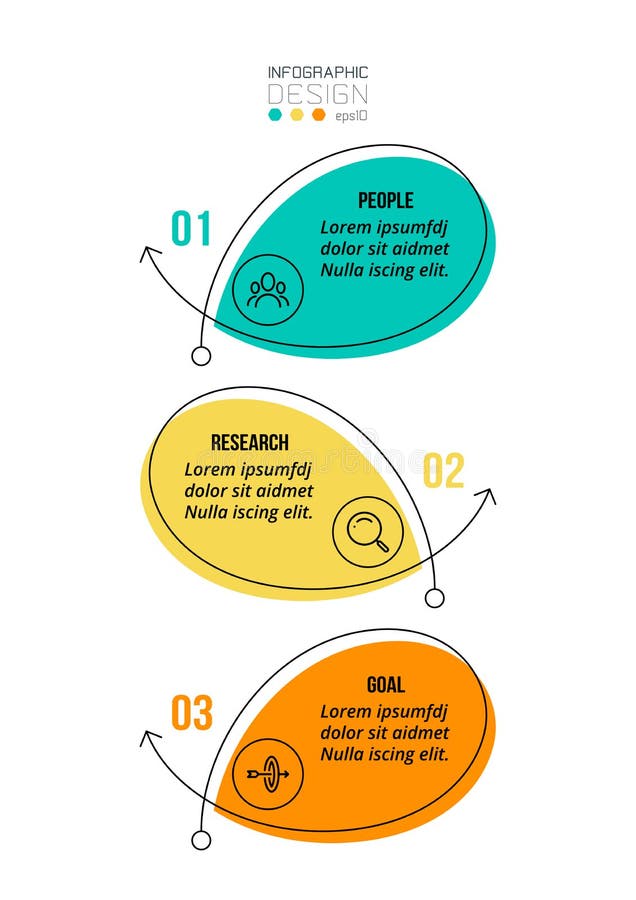 INFOGRAPHIC
DESIGN
eps10

01

PEOPLE
Lorem ipsumfdj dolor sit aidmet Nulla iscing elit.

RESEARCH
Lorem ipsumfdj dolor sit aidmet Nulla iscing elit.

02

03

GOAL
Lorem ipsumfdj dolor sit aidmet Nulla iscing elit.