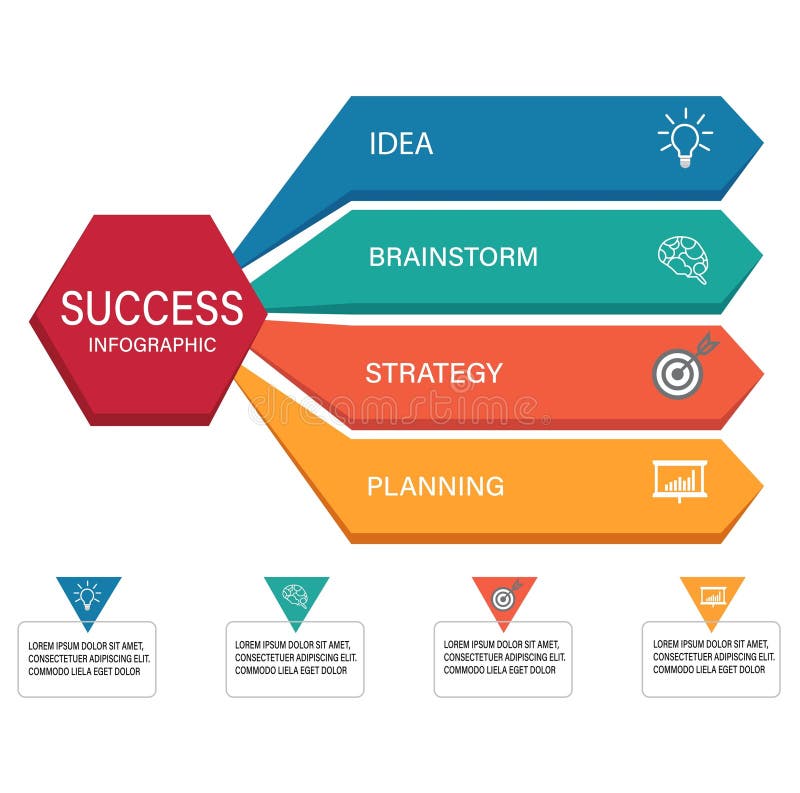 SUCCESS
INFOGRAPHIC

IDEA

BRAINSTORM

STRATEGY

PLANNING

dreamstime

LOREM IPSUM DOLOR SIT AMET, CONSECTETUER ADIPISCING ELIT. COMMODO LIELA EGET DOLOR

LOREM IPSUM DOLOR SIT AMET, CONSECTETUER ADIPISCING ELIT. COMMODO LIELA EGET DOLOR

LOREM IPSUM DOLOR SIT AMET, CONSECTETUER ADIPISCING ELIT. COMMODO LIELA EGET DOLOR

LOREM IPSUM DOLOR SIT AMET, CONSECTETUER ADIPISCING ELIT. COMMODO LIELA EGET DOLOR