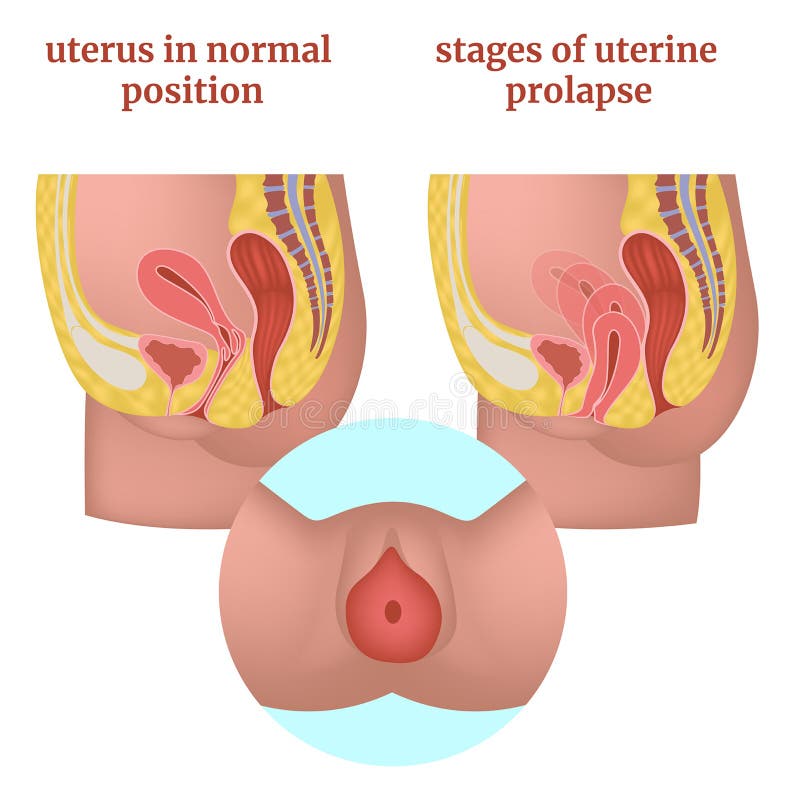 uterus in normal position

stages of uterine prolapse

dreamstime