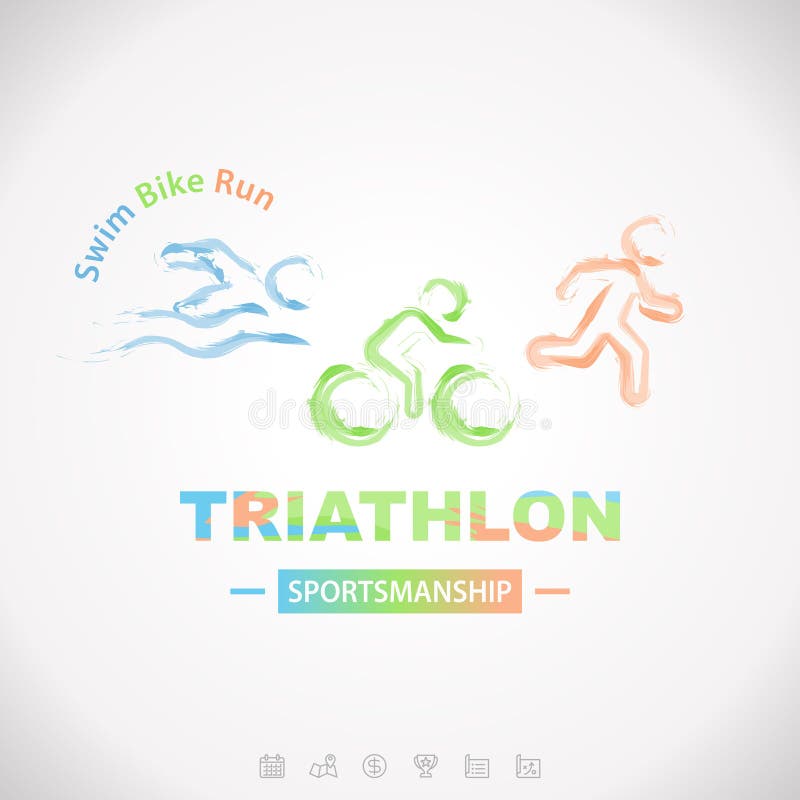 Swim Bike Run

dreamstime

TRIATHLON

SPORTSMANSHIP