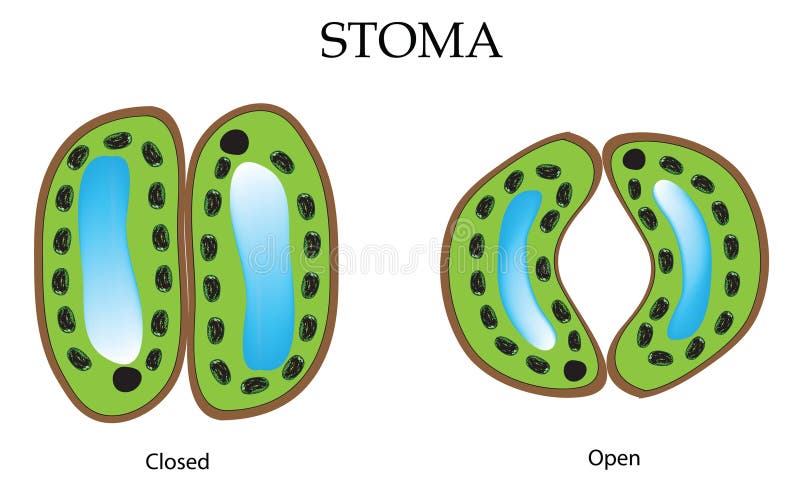 STOMA

dreamstime

Closed

Open