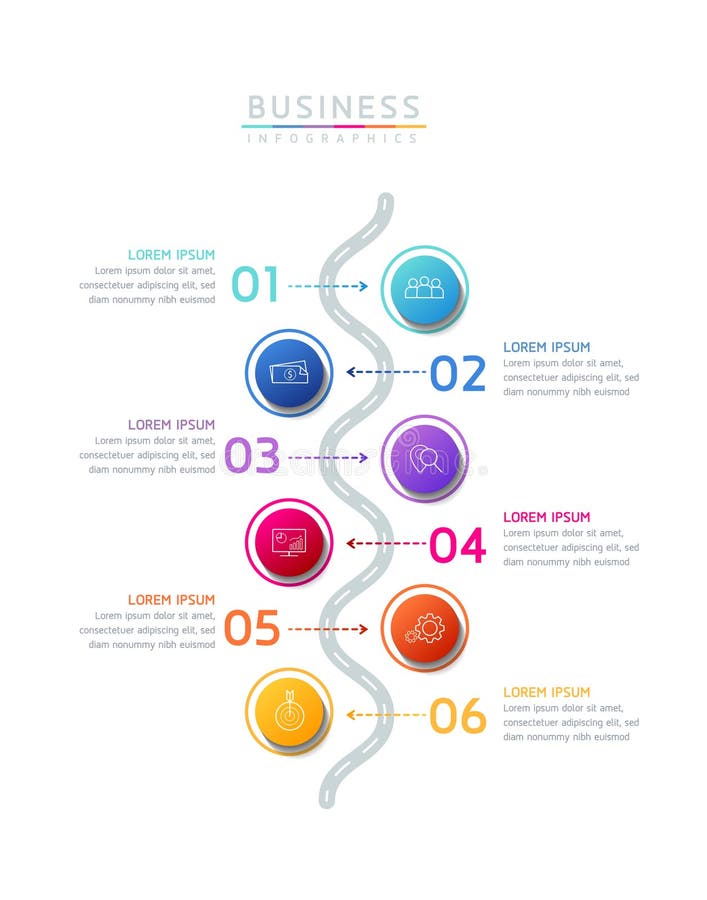 BUSINESS
INFOGRAPHICS

LOREM IPSUM
Lorem ipsum dolor sit amet, consectetuer adipiscing elit, sed diam nonummy nibh euismod
01

02
LOREM IPSUM
Lorem ipsum dolor sit amet, consectetuer adipiscing elit, sed diam nonummy nibh euismod

LOREM IPSUM
Lorem ipsum dolor sit amet, consectetuer adipiscing elit, sed diam nonummy nibh euismod
03

04
LOREM IPSUM
Lorem ipsum dolor sit amet, consectetuer adipiscing elit, sed diam nonummy nibh euismod

LOREM IPSUM
Lorem ipsum dolor sit amet, consectetuer adipiscing elit, sed diam nonummy nibh euismod
05

06
LOREM IPSUM
Lorem ipsum dolor sit amet, consectetuer adipiscing elit, sed diam nonummy nibh euismod