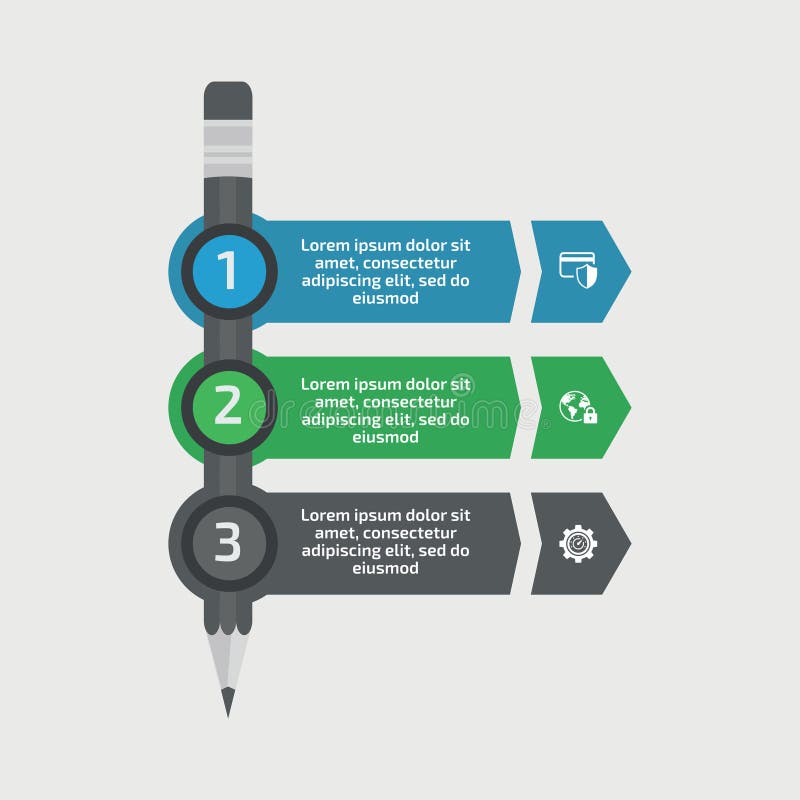 1

Lorem ipsum dolor sit amet, consectetur adipiscing elit, sed do eiusmod

2

Lorem ipsum dolor sit amet, consectetur adipiscing elit, sed do eiusmod

dreamstime

3

Lorem ipsum dolor sit amet, consectetur adipiscing elit, sed do eiusmod