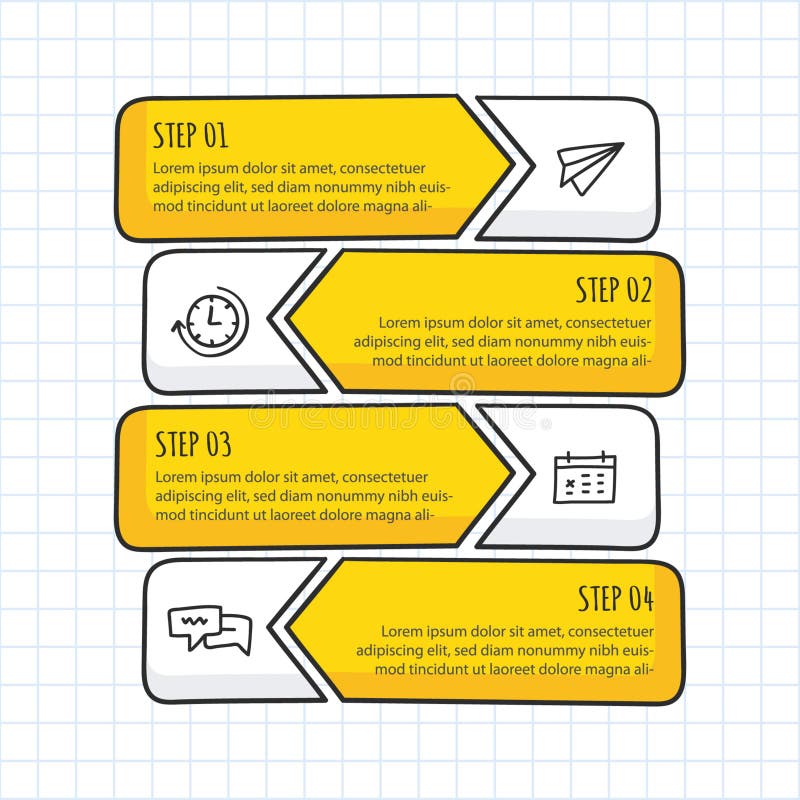 STEP 01
Lorem ipsum dolor sit amet, consectetuer adipiscing elit, sed diam nonummy nibh euismod tincidunt ut laoreet dolore magna ali-

STEP 02
Lorem ipsum dolor sit amet, consectetuer adipiscing elit, sed diam nonummy nibh euismod tincidunt ut laoreet dolore magna ali-

dreamstime

STEP 03
Lorem ipsum dolor sit amet, consectetuer adipiscing elit, sed diam nonummy nibh euismod tincidunt ut laoreet dolore magna ali-

STEP 04
Lorem ipsum dolor sit amet, consectetuer adipiscing elit, sed diam nonummy nibh euismod tincidunt ut laoreet dolore magna ali-