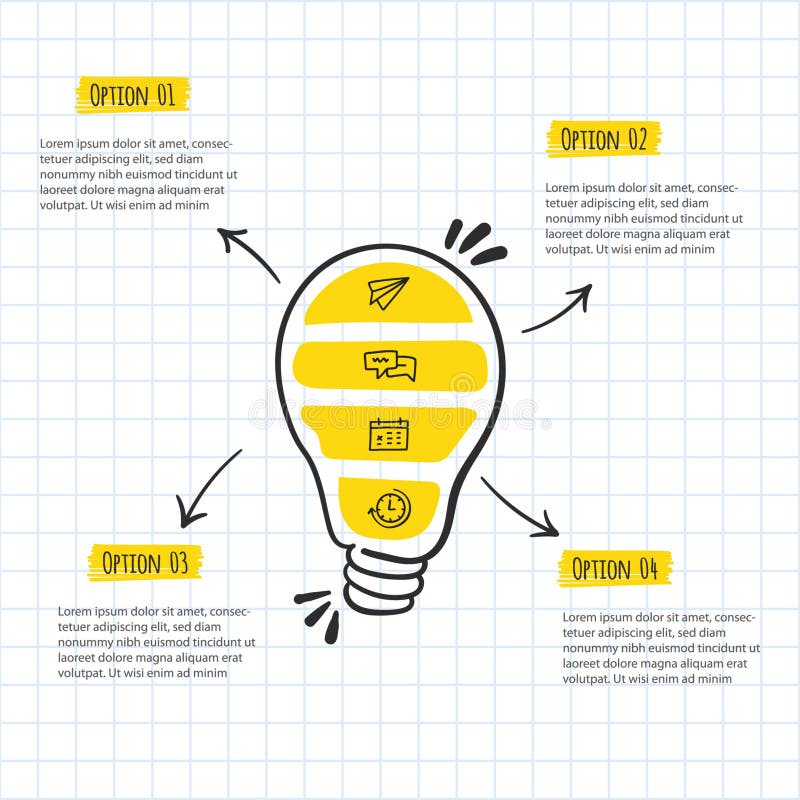 OPTION 01

Lorem ipsum dolor sit amet, consectetuer adipiscing elit, sed diam nonummy nibh euismod tincidunt ut laoreet dolore magna aliquam erat volutpat. Ut wisi enim ad minim

OPTION 02

Lorem ipsum dolor sit amet, consectetuer adipiscing elit, sed diam nonummy nibh euismod tincidunt ut laoreet dolore magna aliquam erat volutpat. Ut wisi enim ad minim

OPTION 03

Lorem ipsum dolor sit amet, consectetuer adipiscing elit, sed diam nonummy nibh euismod tincidunt ut laoreet dolore magna aliquam erat volutpat. Ut wisi enim ad minim

OPTION 04

Lorem ipsum dolor sit amet, consectetuer adipiscing elit, sed diam nonummy nibh euismod tincidunt ut laoreet dolore magna aliquam erat volutpat. Ut wisi enim ad minim