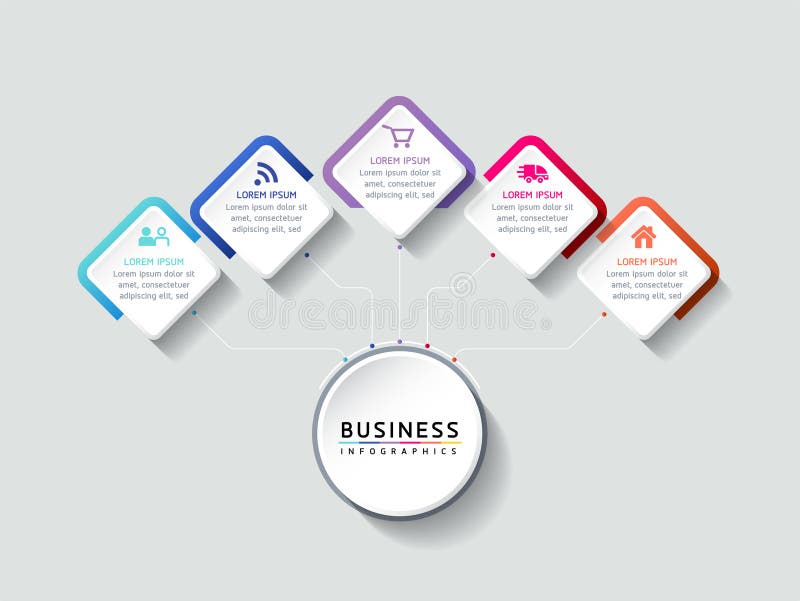 LOREM IPSUM
Lorem ipsum dolor sit amet, consectetuer adipiscing elit, sed

LOREM IPSUM
Lorem ipsum dolor sit amet, consectetuer adipiscing elit, sed

LOREM IPSUM
Lorem ipsum dolor sit amet, consectetuer adipiscing elit, sed

LOREM IPSUM
Lorem ipsum dolor sit amet, consectetuer adipiscing elit, sed

LOREM IPSUM
Lorem ipsum dolor sit amet, consectetuer adipiscing elit, sed

dreamstime

BUSINESS
INFOGRAPHICS