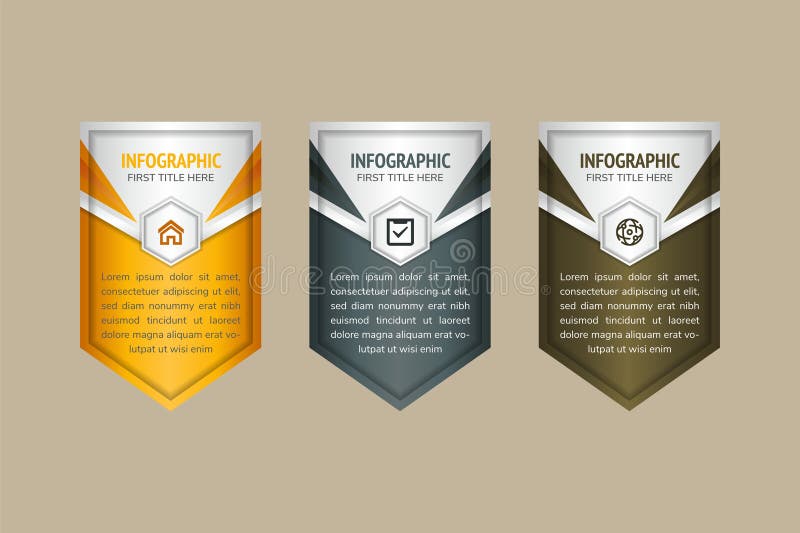 INFOGRAPHIC
FIRST TITLE HERE

Lorem ipsum dolor sit amet, consectetuer adipiscing ut elit, sed diam nonummy erat nibh euismod tincidunt ut laoreet dolore magna aliquam erat volutpat ut wisi enim

INFOGRAPHIC
FIRST TITLE HERE

Lorem ipsum dolor sit amet, consectetuer adipiscing ut elit, sed diam nonummy erat nibh euismod tincidunt ut laoreet dolore magna aliquam erat volutpat ut wisi enim

INFOGRAPHIC
FIRST TITLE HERE

Lorem ipsum dolor sit amet, consectetuer adipiscing ut elit, sed diam nonummy erat nibh euismod tincidunt ut laoreet dolore magna aliquam erat volutpat ut wisi enim

dreamstime