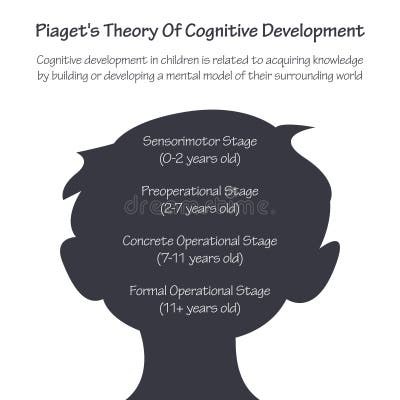 Piaget's Theory Of Cognitive Development

Cognitive development in children is related to acquiring knowledge by building or developing a mental model of their surrounding world

Sensorimotor Stage
(0-2 years old)

Preoperational Stage
(2-7 years old)

dreamstime.

Concrete Operational Stage
(7-11 years old)

Formal Operational Stage
(11+ years old)