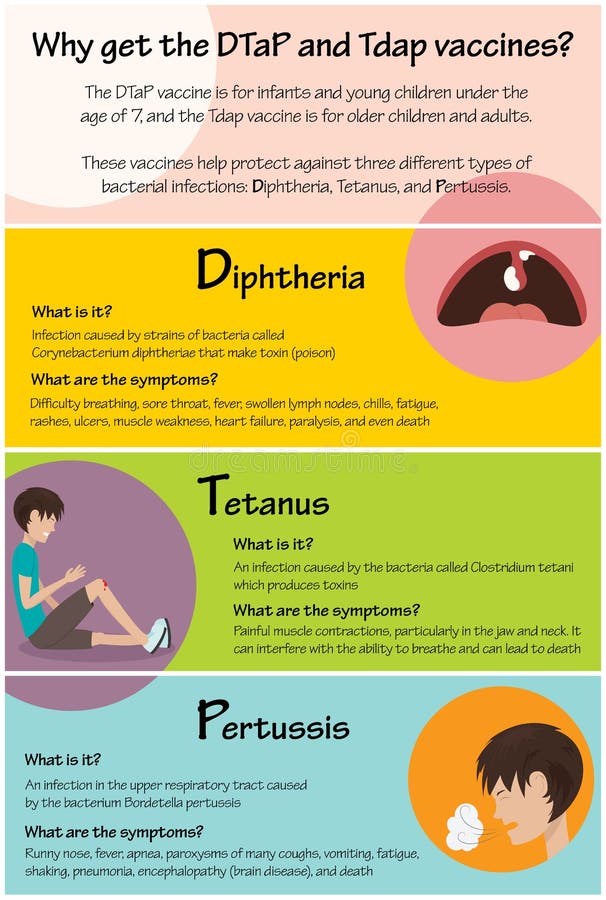 Why get the DTaP and Tdap vaccines?

The DTaP vaccine is for infants and young children under the age of 7, and the Tdap vaccine is for older children and adults.

These vaccines help protect against three different types of bacterial infections: Diphtheria, Tetanus, and Pertussis.

Diphtheria

What is it?

Infection caused by strains of bacteria called Corynebacterium diphtheriae that make toxin (poison)

What are the symptoms?

Difficulty breathing, sore throat, fever, swollen lymph nodes, chills, fatigue, rashes, ulcers, muscle weakness, heart failure, paralysis, and even death

dreamstime

Tetanus

What is it?

An infection caused by the bacteria called Clostridium tetani which produces toxins

What are the symptoms?

Painful muscle contractions, particularly in the jaw and neck. It can interfere with the ability to breathe and can lead to death

Pertussis

What is it?

An infection in the upper respiratory tract caused by the bacterium Bordetella pertussis

What are the symptoms?

Runny nose, fever, apnea, paroxysms of many coughs, vomiting, fatigue, shaking, pneumonia, encephalopathy (brain disease), and death