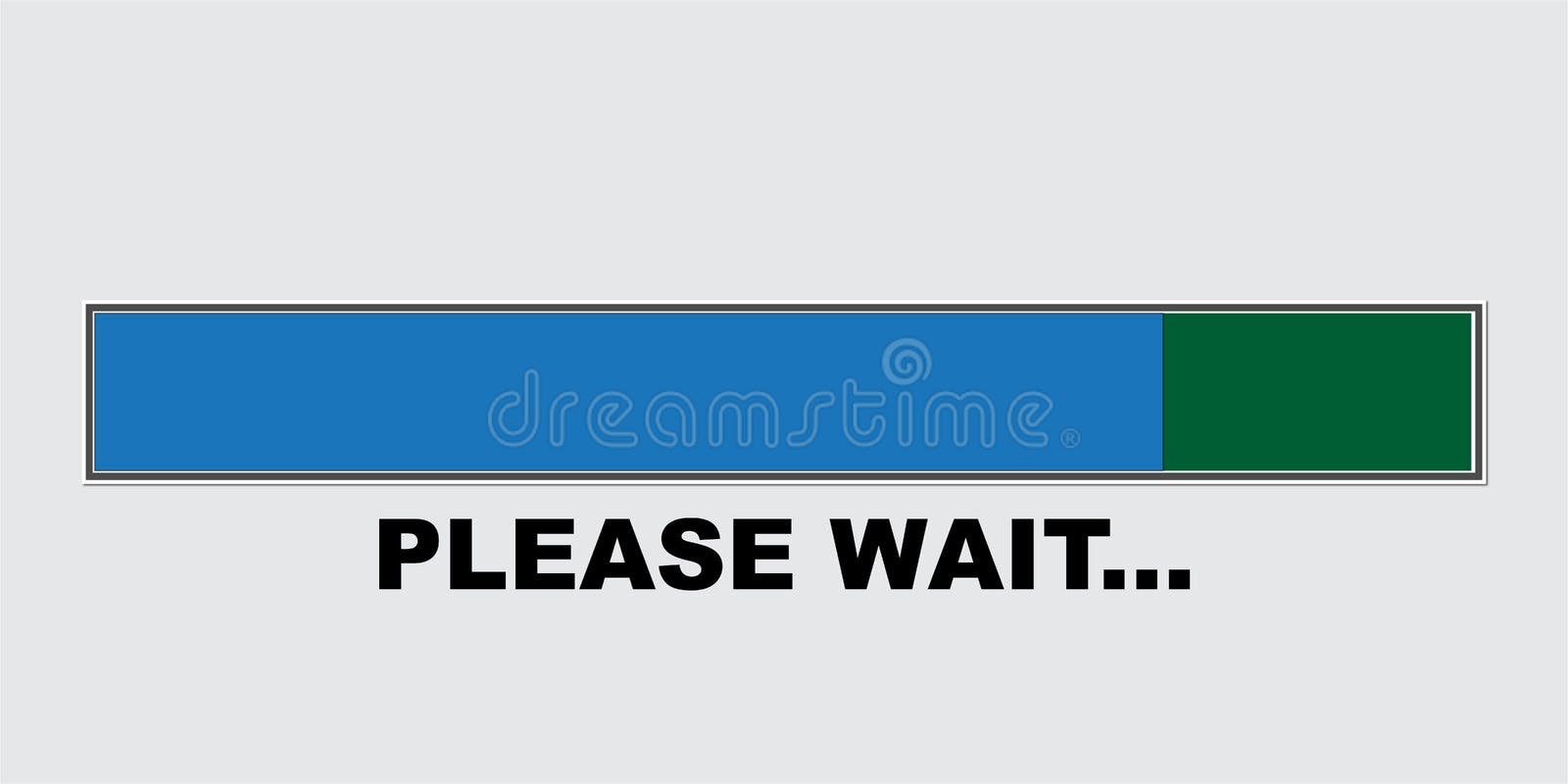 dreamstime®

PLEASE WAIT...