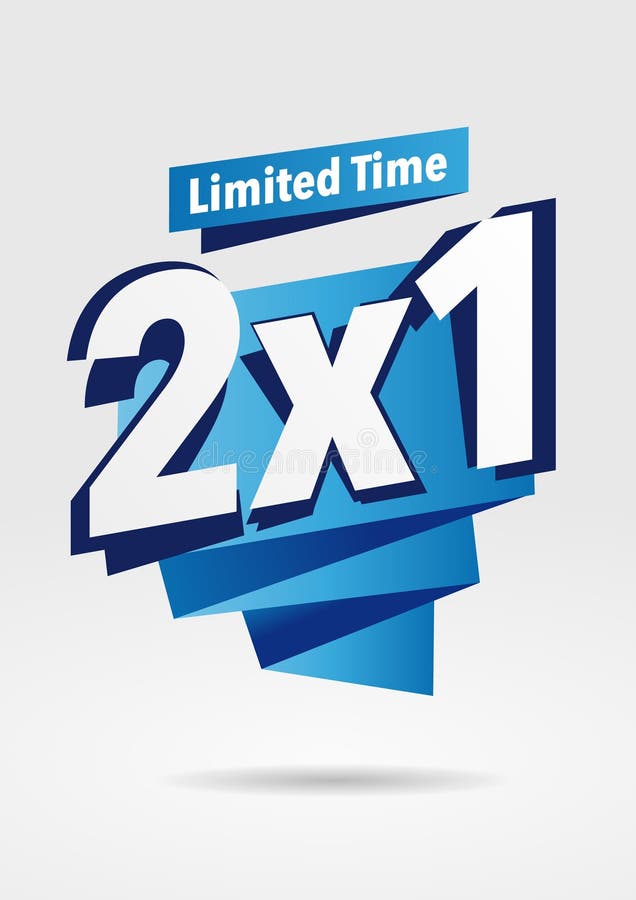 Limited Time

2x1

dreamstime