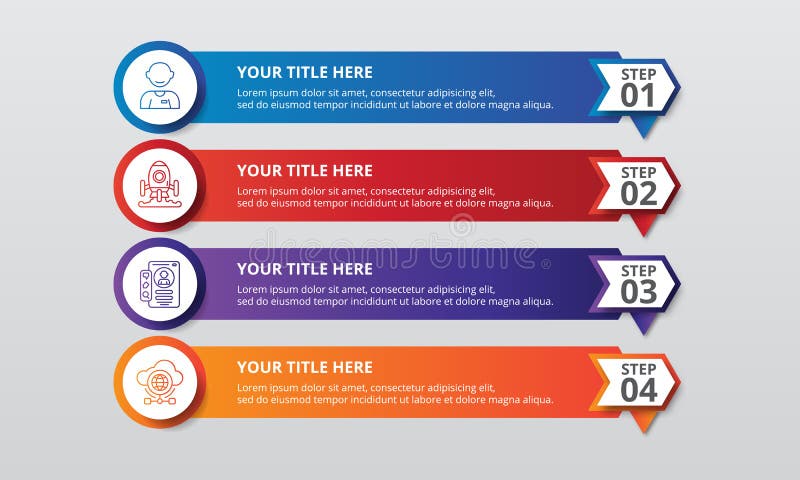 YOUR TITLE HERE
Lorem ipsum dolor sit amet, consectetur adipisicing elit, sed do eiusmod tempor incididunt ut labore et dolore magna aliqua.

STEP 01

YOUR TITLE HERE
Lorem ipsum dolor sit amet, consectetur adipisicing elit, sed do eiusmod tempor incididunt ut labore et dolore magna aliqua.

STEP 02

dreamstime

YOUR TITLE HERE
Lorem ipsum dolor sit amet, consectetur adipisicing elit, sed do eiusmod tempor incididunt ut labore et dolore magna aliqua.

STEP 03

YOUR TITLE HERE
Lorem ipsum dolor sit amet, consectetur adipisicing elit, sed do eiusmod tempor incididunt ut labore et dolore magna aliqua.

STEP 04