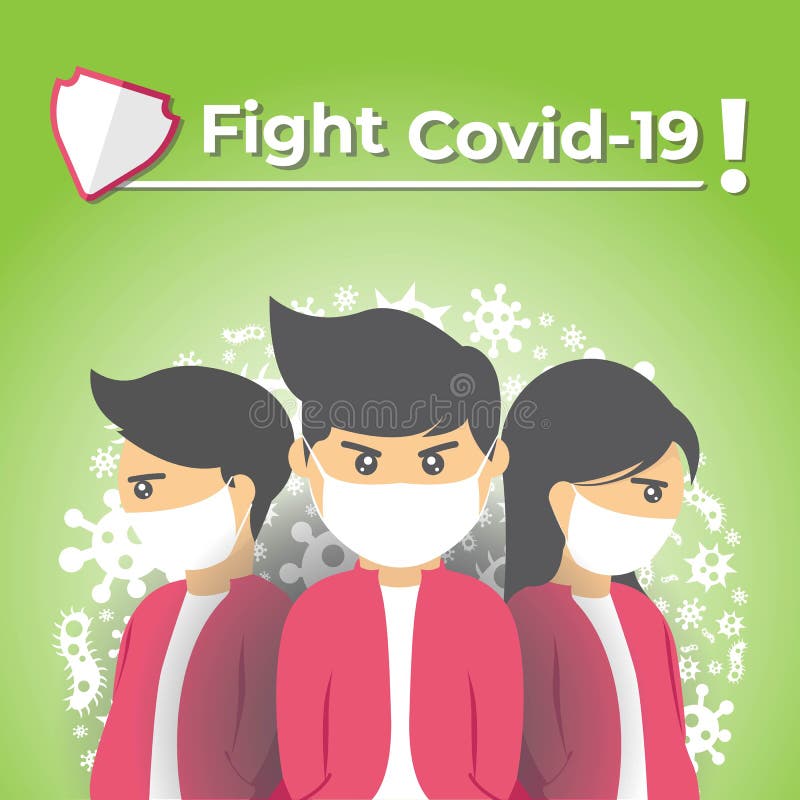 Fight Covid-19 !

dreamstime