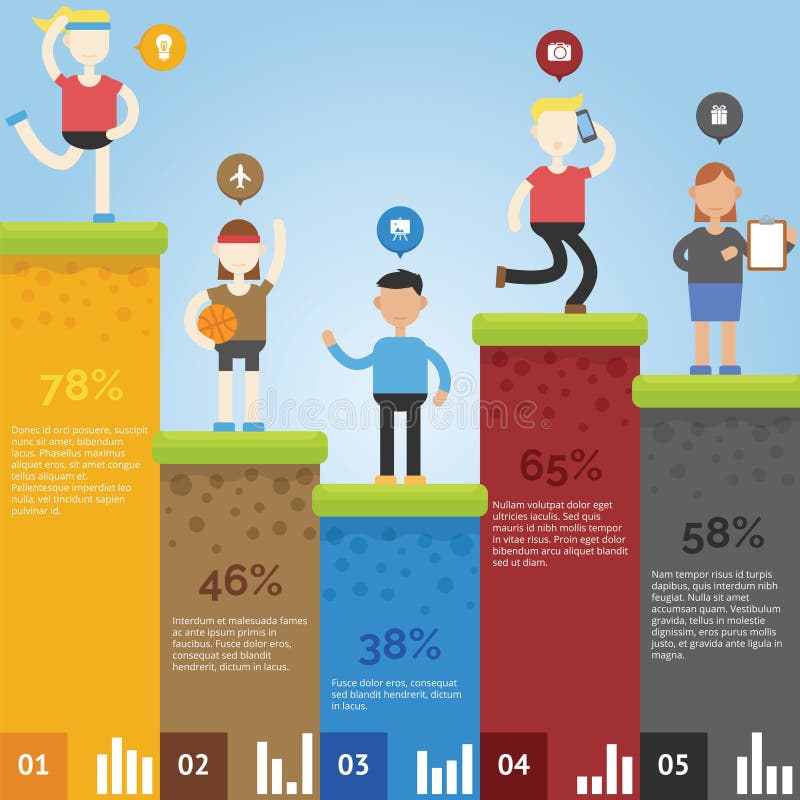 78%

Donec id orci posuere, suscipit nunc sit amet, bibendum lacus. Phasellus maximus aliquet eros, sit amet congue tellus aliquam et. Pellentesque imperdiet leo nulla, vel tincidunt sapien pulvinar id.

46%

Interdum et malesuada fames ac ante ipsum primis in faucibus. Fusce dolor eros, consequat sed blandit hendrerit, dictum in lacus.

38%

Fusce dolor eros, consequat sed blandit hendrerit, dictum in lacus.

65%

Nullam volutpat dolor eget ultricies iaculis. Sed quis mauris id nibh mollis tempor in vitae risus. Proin eget dolor bibendum arcu aliquet blandit sed ut diam.

58%

Nam tempor risus id turpis dapibus, quis interdum nibh feugiat. Nulla sit amet accumsan quam. Vestibulum gravida, tellus in molestie dignissim, eros purus mollis justo, et gravida ante ligula in magna.

dreamstime

01 02 03 04 05