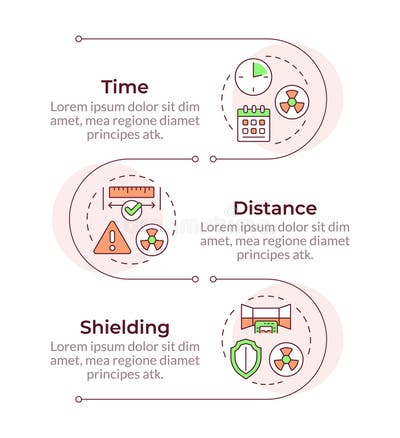 Time
Lorem ipsum dolor sit dim amet, mea regione diamet principes atk.

Distance
Lorem ipsum dolor sit dim amet, mea regione diamet principes atk.

Shielding
Lorem ipsum dolor sit dim amet, mea regione diamet principes atk.