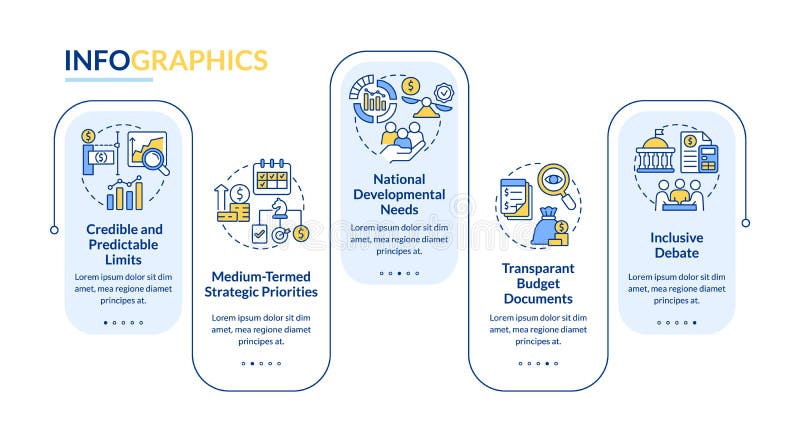 INFOGRAPHICS

Credible and Predictable Limits

Lorem ipsum dolor sit dim amet, mea regione diamet principes at.

Medium-Termed Strategic Priorities

Lorem ipsum dolor sit dim amet, mea regione diamet principes at.

National Developmental Needs

Lorem ipsum dolor sit dim amet, mea regione diamet principes at.

Transparant Budget Documents

Lorem ipsum dolor sit dim amet, mea regione diamet principes at.

Inclusive Debate

Lorem ipsum dolor sit dim amet, mea regione diamet principes at.