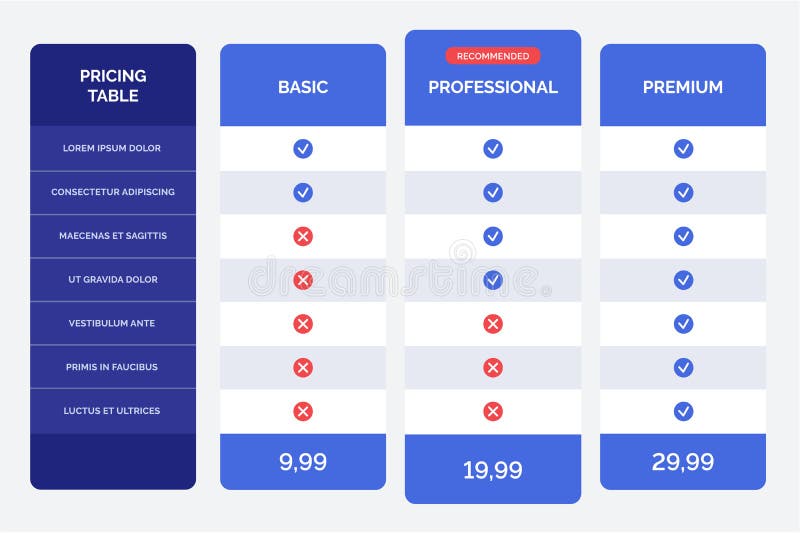 | PRICING TABLE | BASIC | RECOMMENDED PROFESSIONAL | PREMIUM |
|---|---|---|---|
| LOREM IPSUM DOLOR | ✓ | ✓ | ✓ |
| CONSECTETUR ADIPISCING | ✓ | ✓ | ✓ |
| MAECENAS ET SAGITTIS | ✗ | ✓ | ✓ |
| UT GRAVIDA DOLOR | ✗ | ✓ | ✓ |
| VESTIBULUM ANTE | ✗ | ✗ | ✓ |
| PRIMIS IN FAUCIBUS | ✗ | ✗ | ✓ |
| LUCTUS ET ULTRICES | ✗ | ✗ | ✓ |
| | 9,99 | 19,99 | 29,99 |

dreamstime