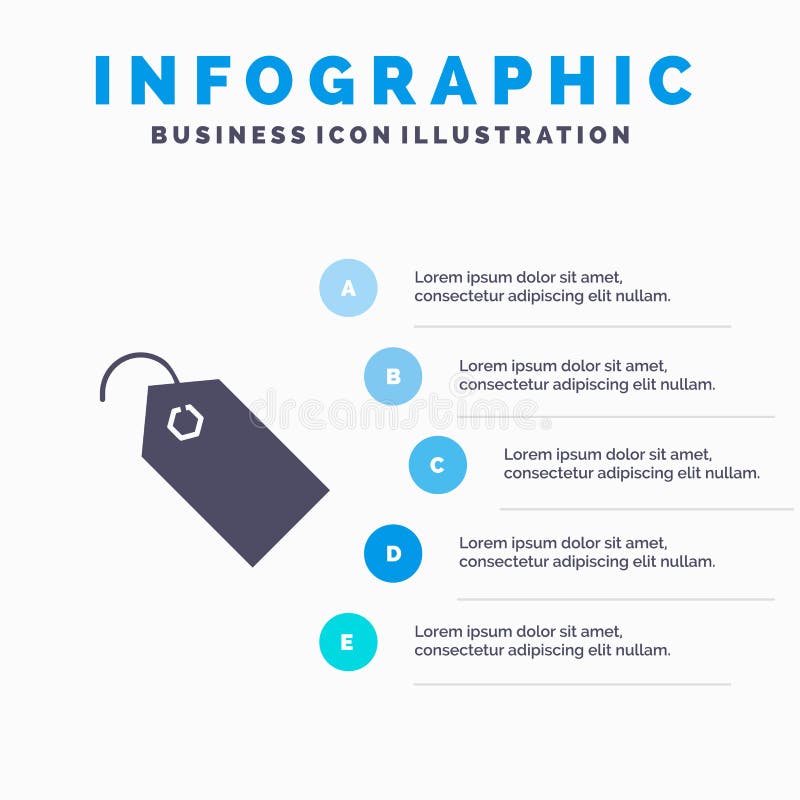 INFOGRAPHIC
BUSINESS ICON ILLUSTRATION

A
Lorem ipsum dolor sit amet, consectetur adipiscing elit nullam.

B
Lorem ipsum dolor sit amet, consectetur adipiscing elit nullam.

dreamstime

C
Lorem ipsum dolor sit amet, consectetur adipiscing elit nullam.

D
Lorem ipsum dolor sit amet, consectetur adipiscing elit nullam.

E
Lorem ipsum dolor sit amet, consectetur adipiscing elit nullam.