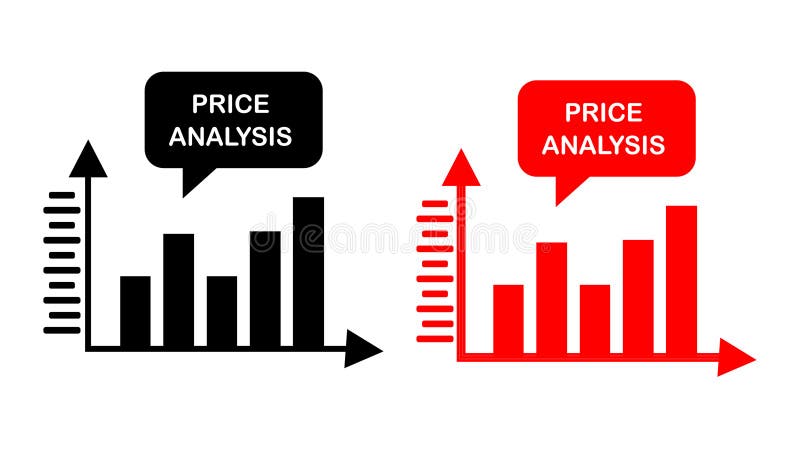 PRICE ANALYSIS

PRICE ANALYSIS

dreamstime