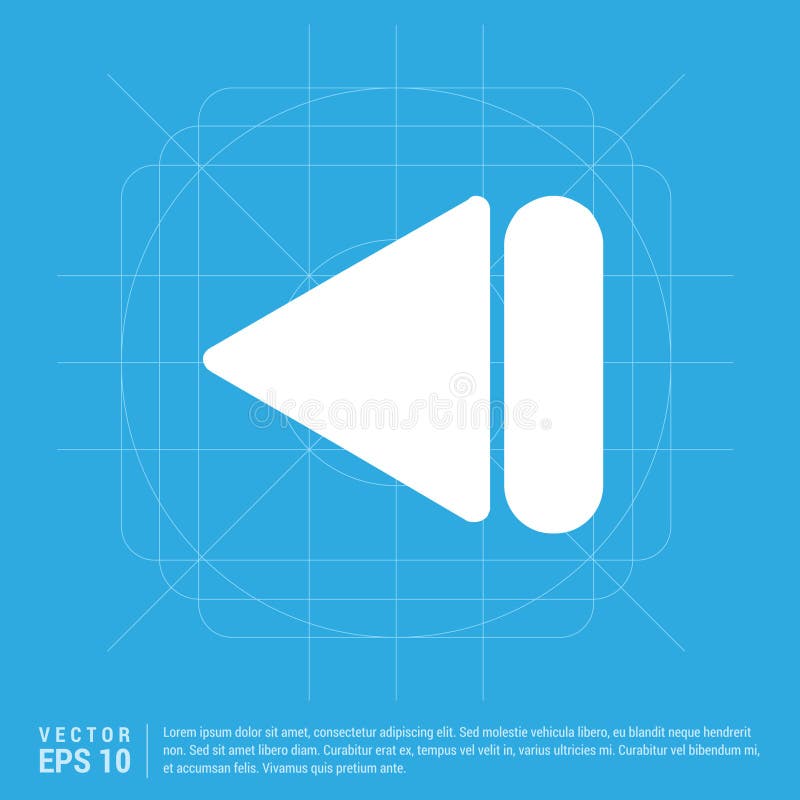 dreamstime

VECTOR
EPS 10

Lorem ipsum dolor sit amet, consectetur adipiscing elit. Sed molestie vehicula libero, eu blandit neque hendrerit non. Sed sit amet libero diam. Curabitur erat ex, tempus vel velit in, varius ultricies mi. Curabitur vel bibendum mi, et accumsan felis. Vivamus quis pretium ante.