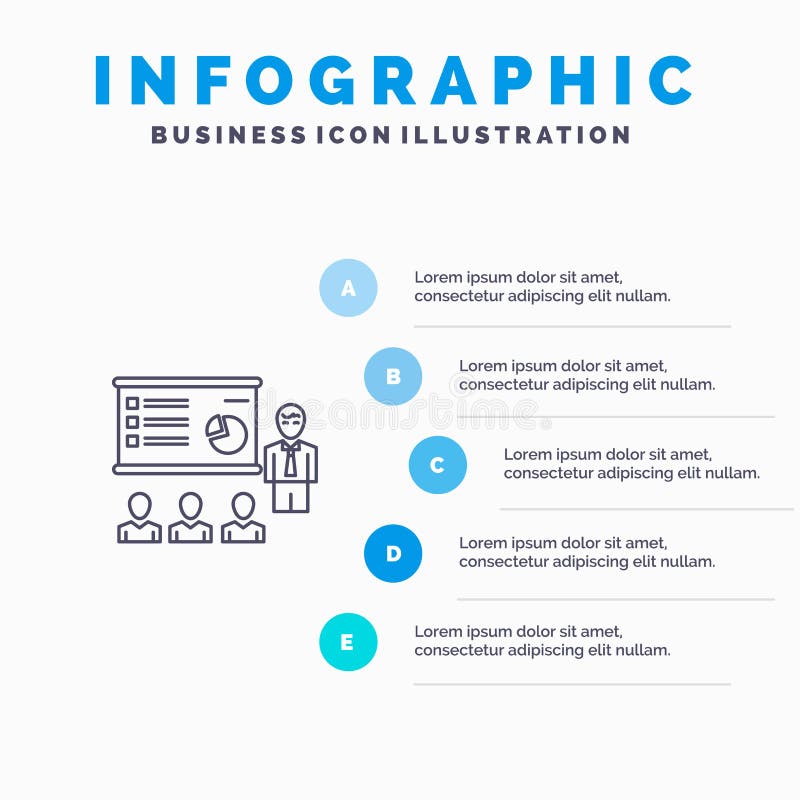 INFOGRAPHIC
BUSINESS ICON ILLUSTRATION

A
Lorem ipsum dolor sit amet, consectetur adipiscing elit nullam.

B
Lorem ipsum dolor sit amet, consectetur adipiscing elit nullam.

dreamstime

C
Lorem ipsum dolor sit amet, consectetur adipiscing elit nullam.

D
Lorem ipsum dolor sit amet, consectetur adipiscing elit nullam.

E
Lorem ipsum dolor sit amet, consectetur adipiscing elit nullam.