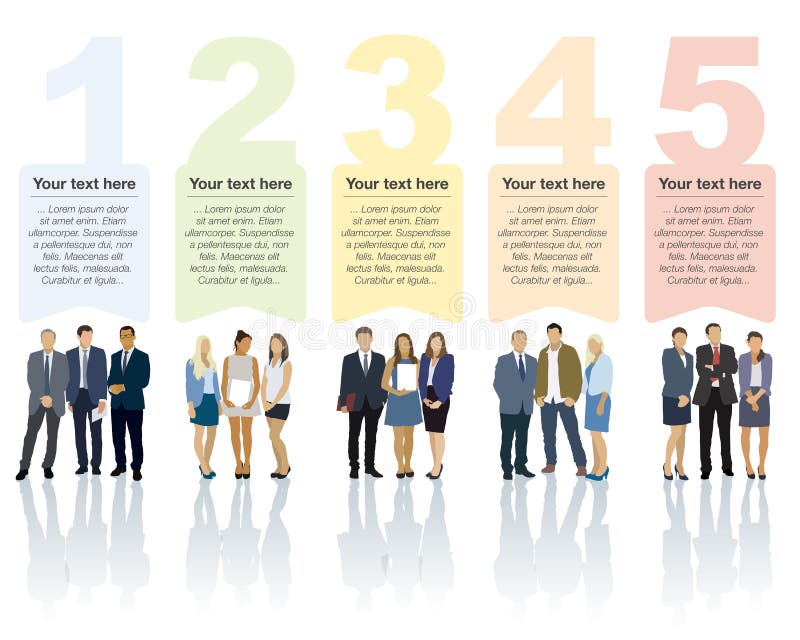 1

Your text here

... Lorem ipsum dolor sit amet enim. Etiam ullamcorper. Suspendisse a pellentesque dui, non felis. Maecenas elit lectus felis, malesuada. Curabitur et ligula...

2

Your text here

... Lorem ipsum dolor sit amet enim. Etiam ullamcorper. Suspendisse a pellentesque dui, non felis. Maecenas elit lectus felis, malesuada. Curabitur et ligula...

3

Your text here

... Lorem ipsum dolor sit amet enim. Etiam ullamcorper. Suspendisse a pellentesque dui, non felis. Maecenas elit lectus felis, malesuada. Curabitur et ligula...

4

Your text here

... Lorem ipsum dolor sit amet enim. Etiam ullamcorper. Suspendisse a pellentesque dui, non felis. Maecenas elit lectus felis, malesuada. Curabitur et ligula...

5

Your text here

... Lorem ipsum dolor sit amet enim. Etiam ullamcorper. Suspendisse a pellentesque dui, non felis. Maecenas elit lectus felis, malesuada. Curabitur et ligula...

dreamstime