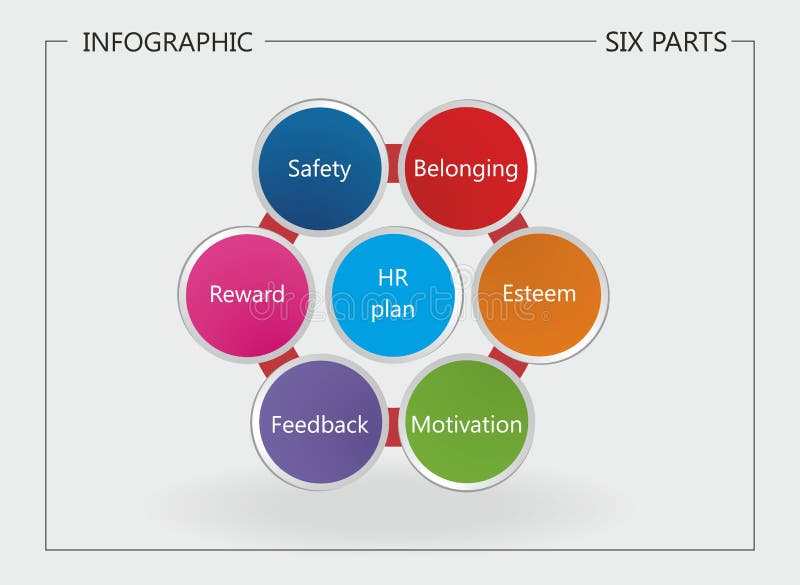 INFOGRAPHIC

SIX PARTS

Safety

Belonging

Reward

HR plan

Esteem

Feedback

Motivation

dreamstime