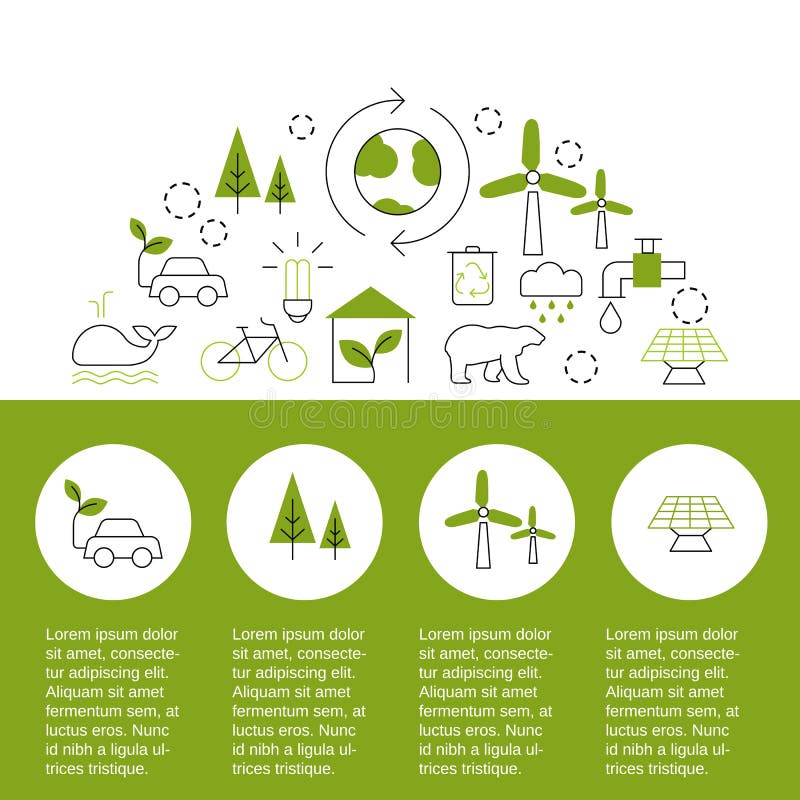 dreamstime

Lorem ipsum dolor sit amet, consectetur adipiscing elit. Aliquam sit amet fermentum sem, at luctus eros. Nunc id nibh a ligula ultrices tristique.

Lorem ipsum dolor sit amet, consectetur adipiscing elit. Aliquam sit amet fermentum sem, at luctus eros. Nunc id nibh a ligula ultrices tristique.

Lorem ipsum dolor sit amet, consectetur adipiscing elit. Aliquam sit amet fermentum sem, at luctus eros. Nunc id nibh a ligula ultrices tristique.

Lorem ipsum dolor sit amet, consectetur adipiscing elit. Aliquam sit amet fermentum sem, at luctus eros. Nunc id nibh a ligula ultrices tristique.