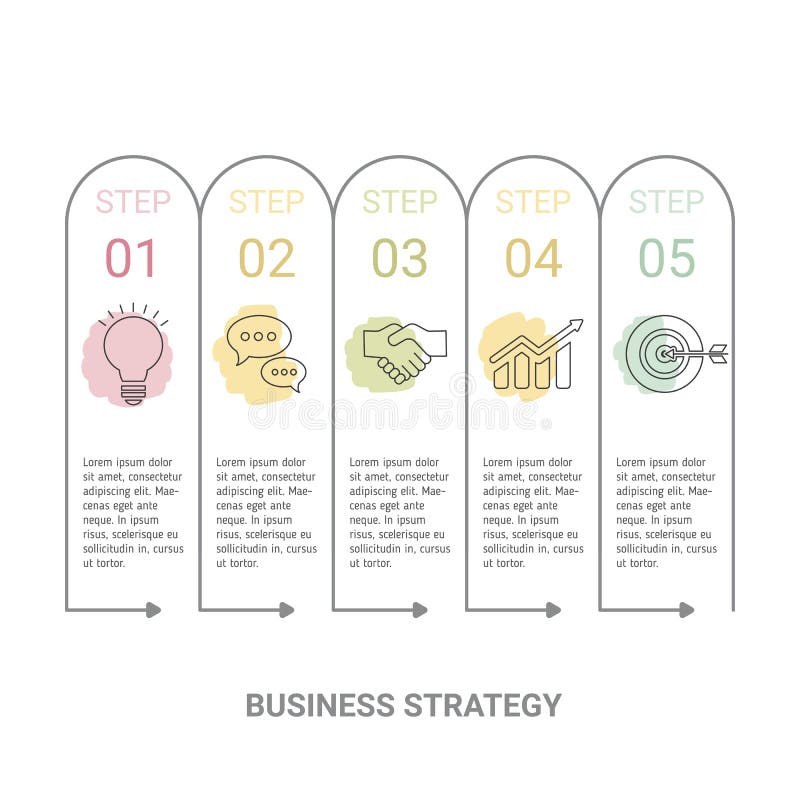 STEP
01

Lorem ipsum dolor sit amet, consectetur adipiscing elit. Maecenas eget ante neque. In ipsum risus, scelerisque eu sollicitudin in, cursus ut tortor.

STEP
02

Lorem ipsum dolor sit amet, consectetur adipiscing elit. Maecenas eget ante neque. In ipsum risus, scelerisque eu sollicitudin in, cursus ut tortor.

STEP
03

Lorem ipsum dolor sit amet, consectetur adipiscing elit. Maecenas eget ante neque. In ipsum risus, scelerisque eu sollicitudin in, cursus ut tortor.

STEP
04

Lorem ipsum dolor sit amet, consectetur adipiscing elit. Maecenas eget ante neque. In ipsum risus, scelerisque eu sollicitudin in, cursus ut tortor.

STEP
05

Lorem ipsum dolor sit amet, consectetur adipiscing elit. Maecenas eget ante neque. In ipsum risus, scelerisque eu sollicitudin in, cursus ut tortor.

dreamstime

BUSINESS STRATEGY