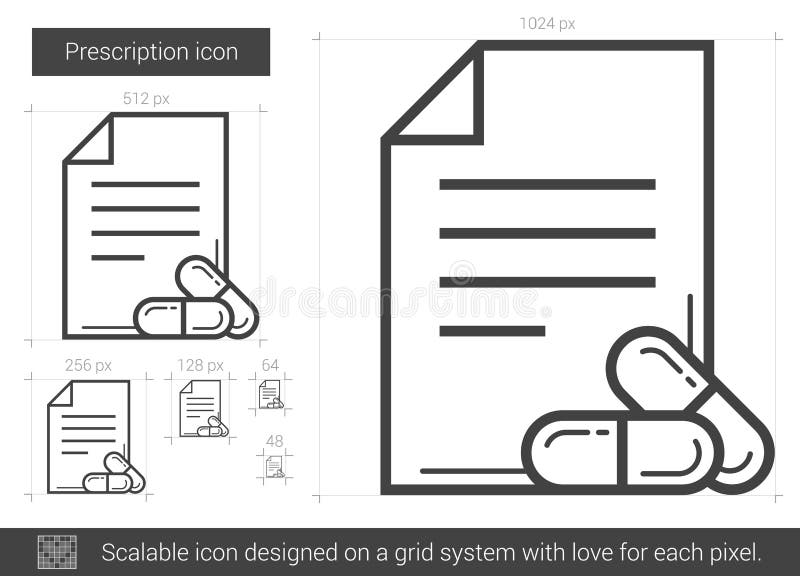 Prescription icon

512 px

256 px

128 px

64

48

1024 px

dreamstime

Scalable icon designed on a grid system with love for each pixel.