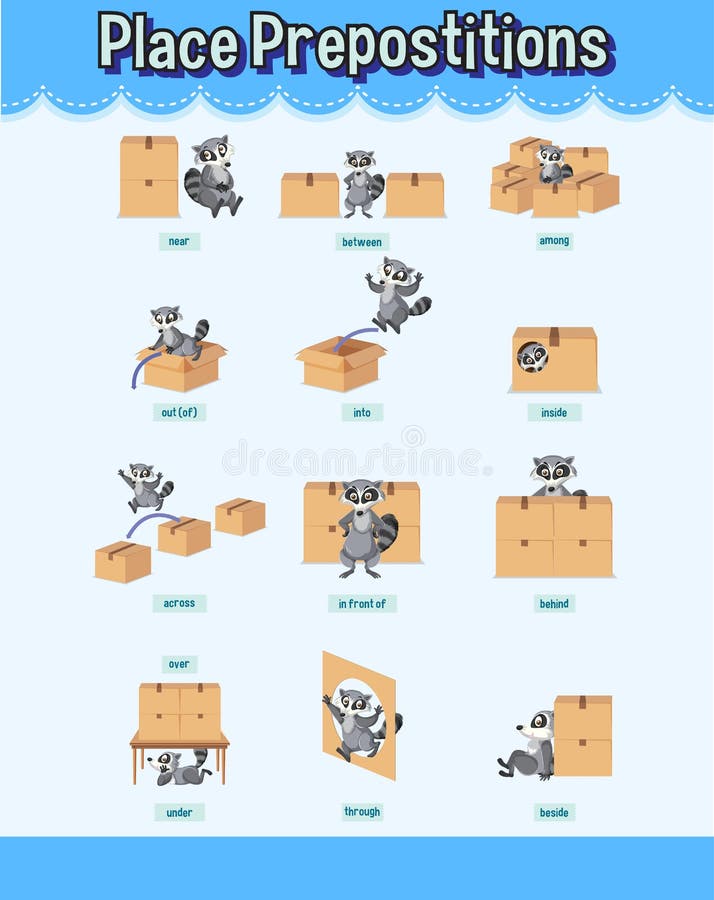 Place Prepostitions

near

between

among

out (of)

into

inside

dreamstime.

across

in front of

behind

over

under

through

beside