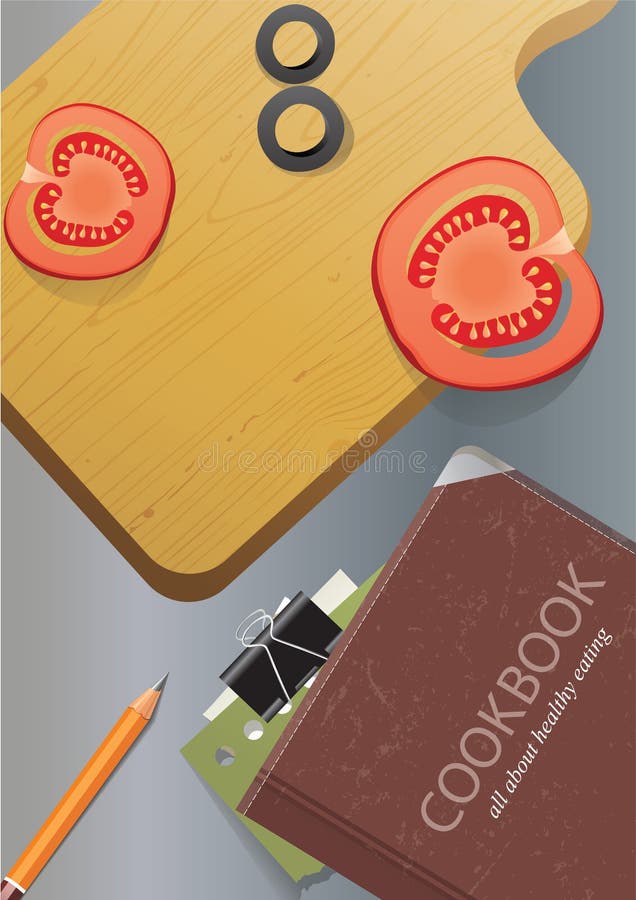 dreamstime

COOKBOOK
all about healthy eating